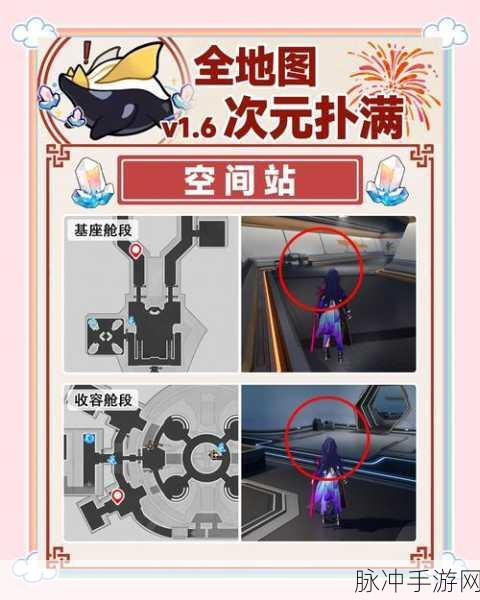 全地图
v1.6 次元扑满

空间站

基座舱段

收容舱段

脉冲手游网