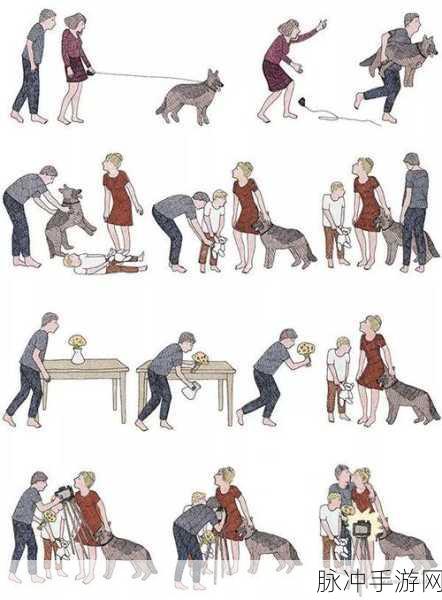 脉冲手游网