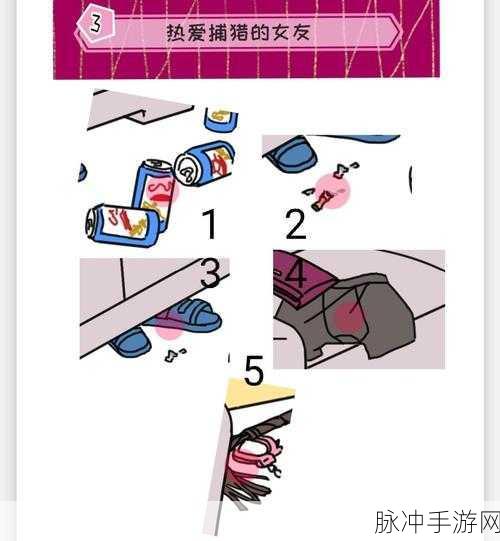 3 热爱捕猎的女友

1

2

3

4

5

脉冲手游网